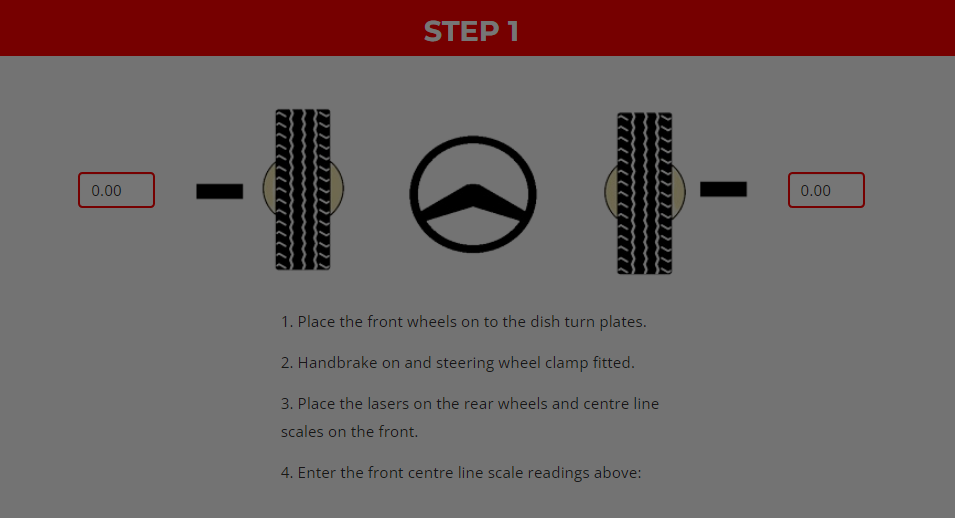 STEP 1

0.00

0.00

1. Place the front wheels on to the dish turn plates.

2. Handbrake on and steering wheel clamp fitted.

3. Place the lasers on the rear wheels and centre line scales on the front.

4. Enter the front centre line scale readings above: